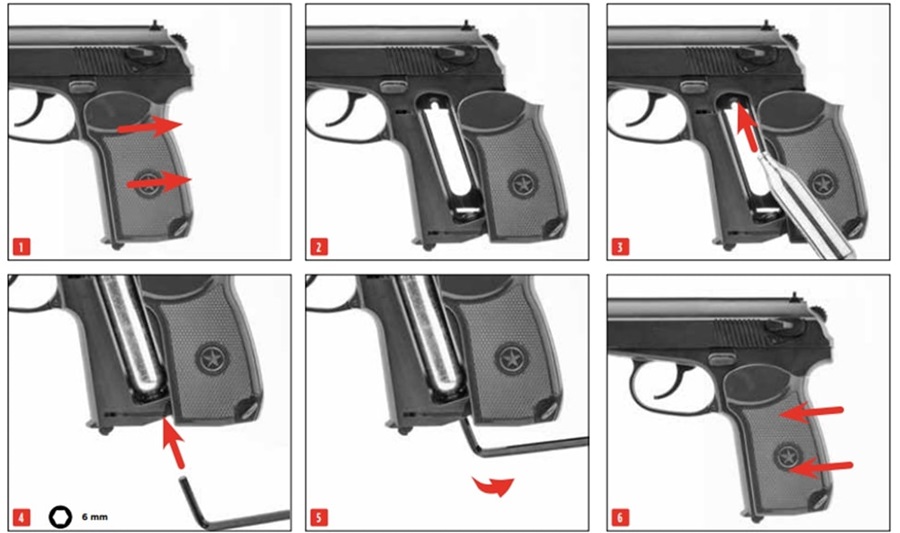 1

2

3

4 6 mm

5

6